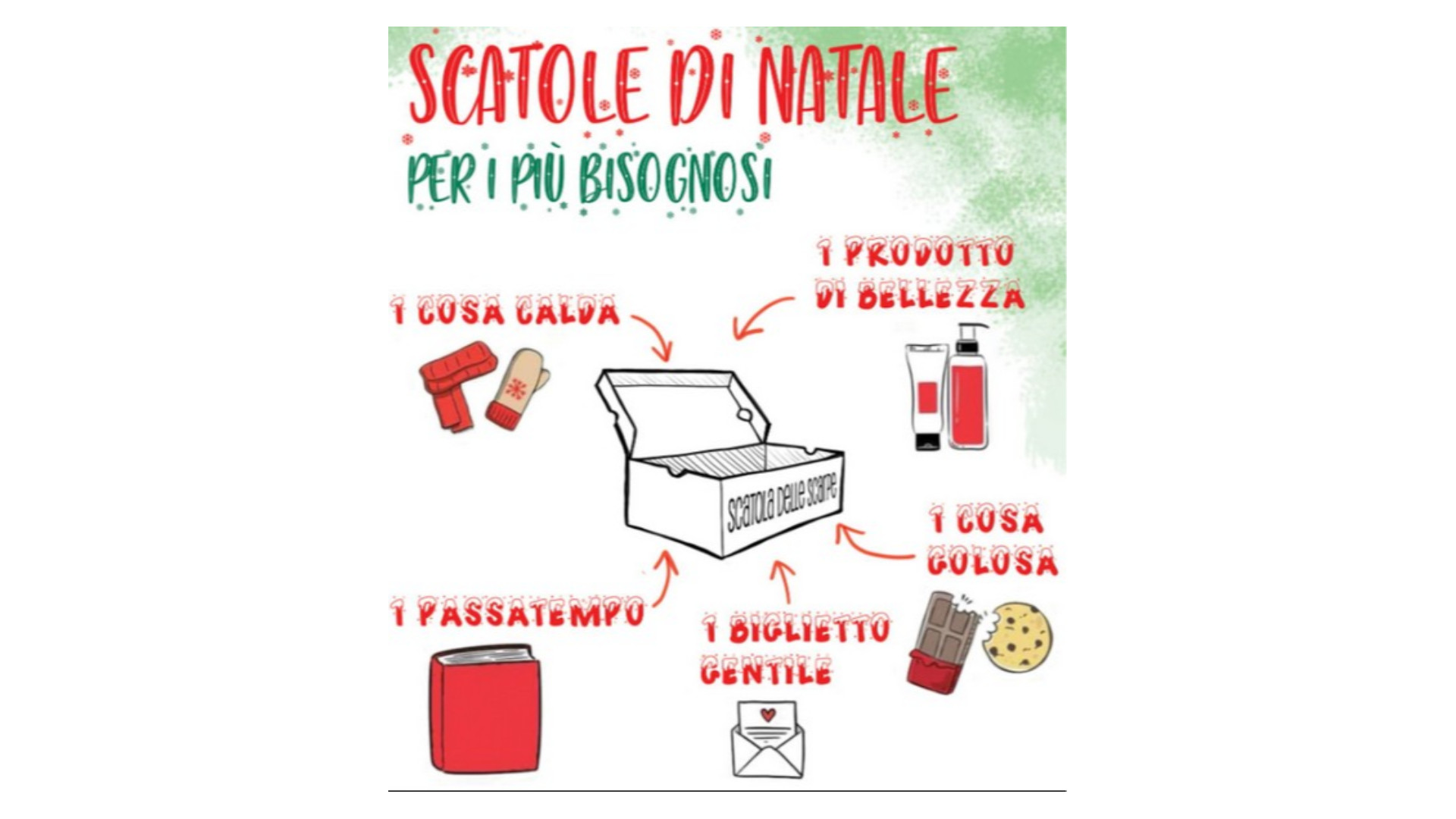 SCATOLE DI NATALE

PER I PIÙ BISOGNOSI

1 COSA CALDA

1 PRODOTTO DI BELLEZZA

SCATOLA DELLE SCARPE

1 COSA GOLOSA

1 PASSATEMPO

1 BIGLIETTO GENTILE